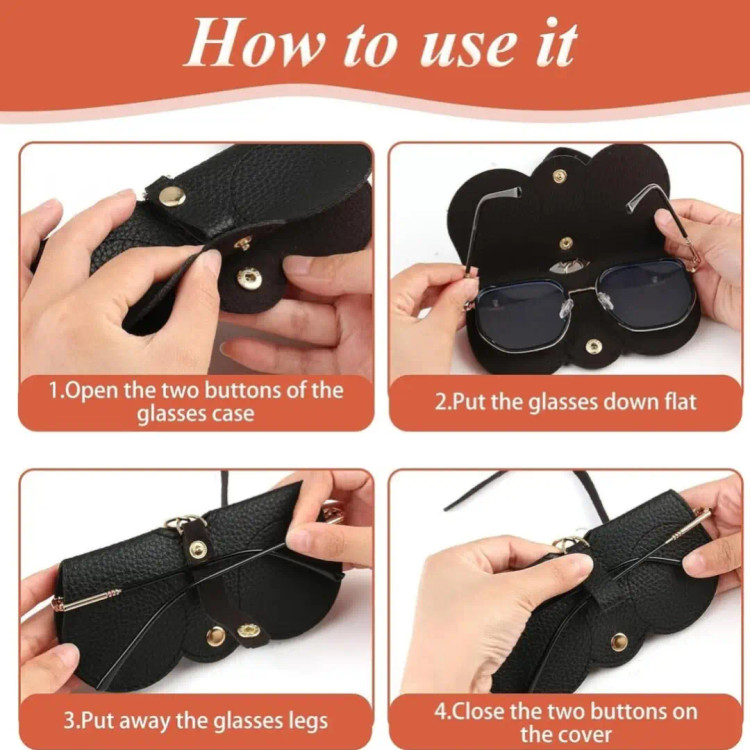 How to use it

1.Open the two buttons of the glasses case

2.Put the glasses down flat

3.Put away the glasses legs

4.Close the two buttons on the cover